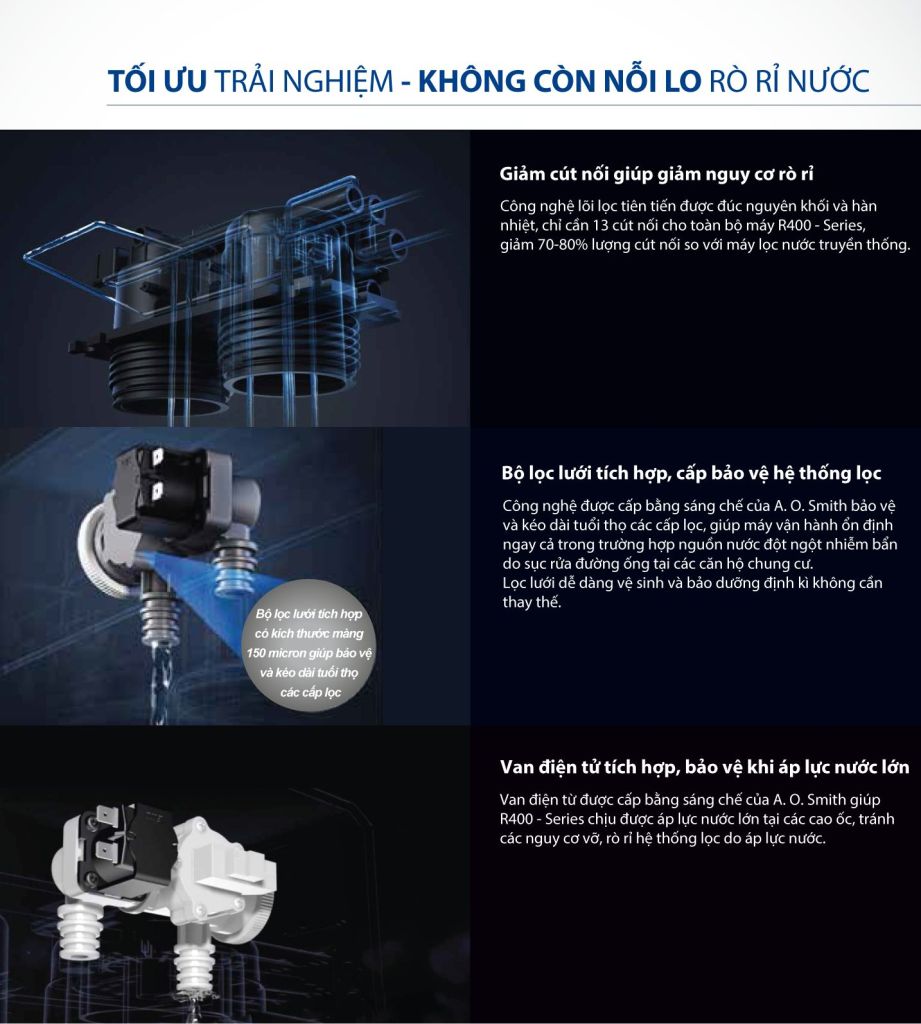 TỐI ƯU TRẢI NGHIỆM - KHÔNG CÒN NỖI LO RÒ RỈ NƯỚC

Giảm cút nối giúp giảm nguy cơ rò rỉ

Công nghệ lõi lọc tiên tiến được đúc nguyên khối và hàn nhiệt, chỉ cần 13 cút nối cho toàn bộ máy R400 - Series, giảm 70-80% lượng cút nối so với máy lọc nước truyền thống.

Bộ lọc lưới tích hợp, cấp bảo vệ hệ thống lọc

Công nghệ được cấp bằng sáng chế của A. O. Smith bảo vệ và kéo dài tuổi thọ các cấp lọc, giúp máy vận hành ổn định ngay cả trong trường hợp nguồn nước đột ngột nhiễm bẩn do sục rửa đường ống tại các căn hộ chung cư.
Lọc lưới dễ dàng vệ sinh và bảo dưỡng định kì không cần thay thế.

Bộ lọc lưới tích hợp có kích thước màng 150 micron giúp bảo vệ và kéo dài tuổi thọ các cấp lọc

Van điện tử tích hợp, bảo vệ khi áp lực nước lớn

Van điện từ được cấp bằng sáng chế của A. O. Smith giúp R400 - Series chịu được áp lực nước lớn tại các cao ốc, tránh các nguy cơ vỡ, rò rỉ hệ thống lọc do áp lực nước.