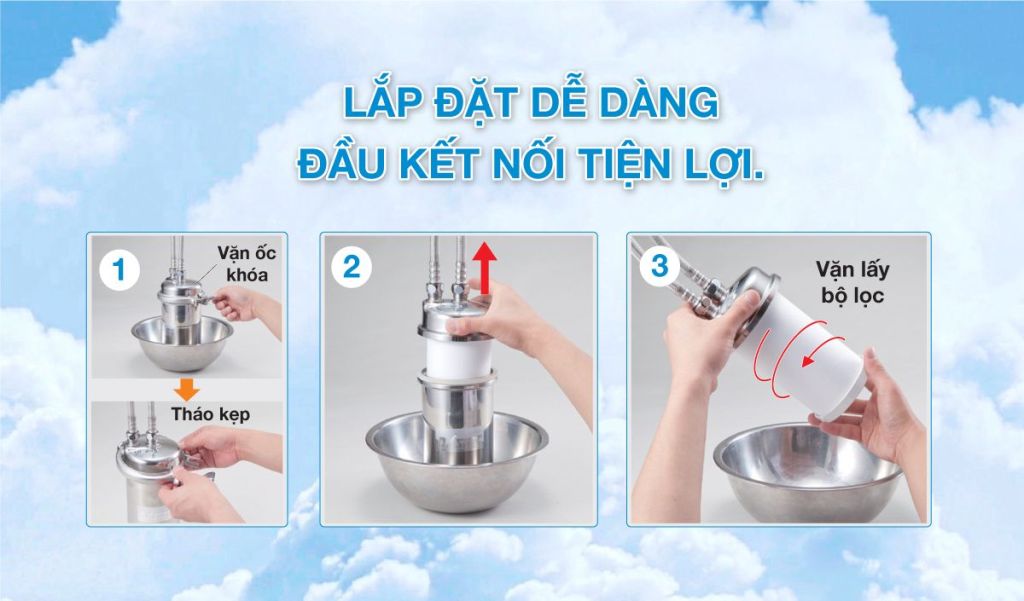 LẮP ĐẶT DỄ DÀNG
ĐẦU KẾT NỐI TIỆN LỢI.

1
Vặn ốc khóa

Tháo kẹp

2

3
Vặn lấy bộ lọc